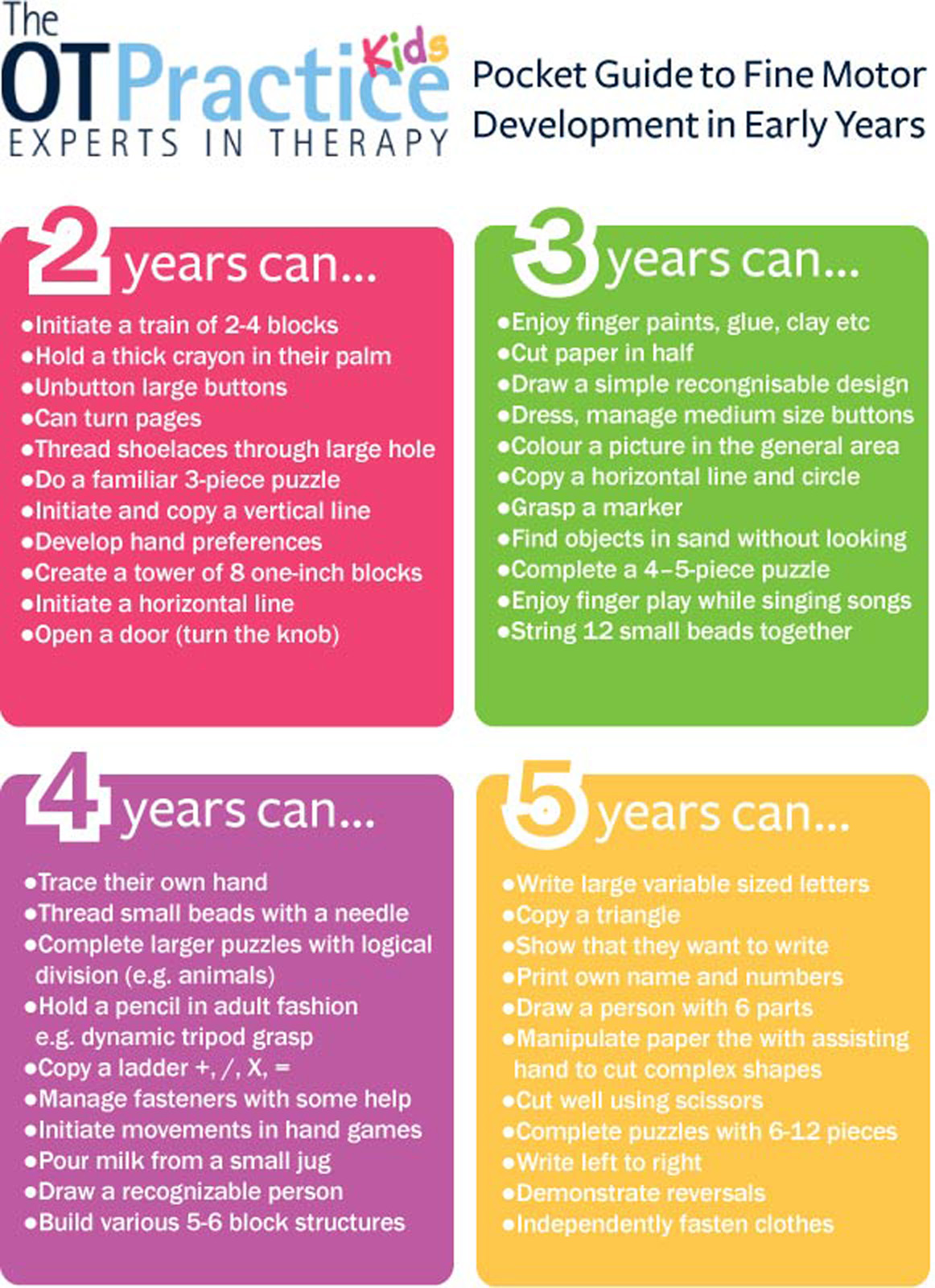 The OT Practice Kids
EXPERTS IN THERAPY

Pocket Guide to Fine Motor Development in Early Years

2 years can...

•Initiate a train of 2-4 blocks
•Hold a thick crayon in their palm
•Unbutton large buttons
•Can turn pages
•Thread shoelaces through large hole
•Do a familiar 3-piece puzzle
•Initiate and copy a vertical line
•Develop hand preferences
•Create a tower of 8 one-inch blocks
•Initiate a horizontal line
•Open a door (turn the knob)

3 years can...

•Enjoy finger paints, glue, clay etc
•Cut paper in half
•Draw a simple recongnisable design
•Dress, manage medium size buttons
•Colour a picture in the general area
•Copy a horizontal line and circle
•Grasp a marker
•Find objects in sand without looking
•Complete a 4–5-piece puzzle
•Enjoy finger play while singing songs
•String 12 small beads together

4 years can...

•Trace their own hand
•Thread small beads with a needle
•Complete larger puzzles with logical division (e.g. animals)
•Hold a pencil in adult fashion e.g. dynamic tripod grasp
•Copy a ladder +, /, X, =
•Manage fasteners with some help
•Initiate movements in hand games
•Pour milk from a small jug
•Draw a recognizable person
•Build various 5-6 block structures

5 years can...

•Write large variable sized letters
•Copy a triangle
•Show that they want to write
•Print own name and numbers
•Draw a person with 6 parts
•Manipulate paper the with assisting hand to cut complex shapes
•Cut well using scissors
•Complete puzzles with 6-12 pieces
•Write left to right
•Demonstrate reversals
•Independently fasten clothes